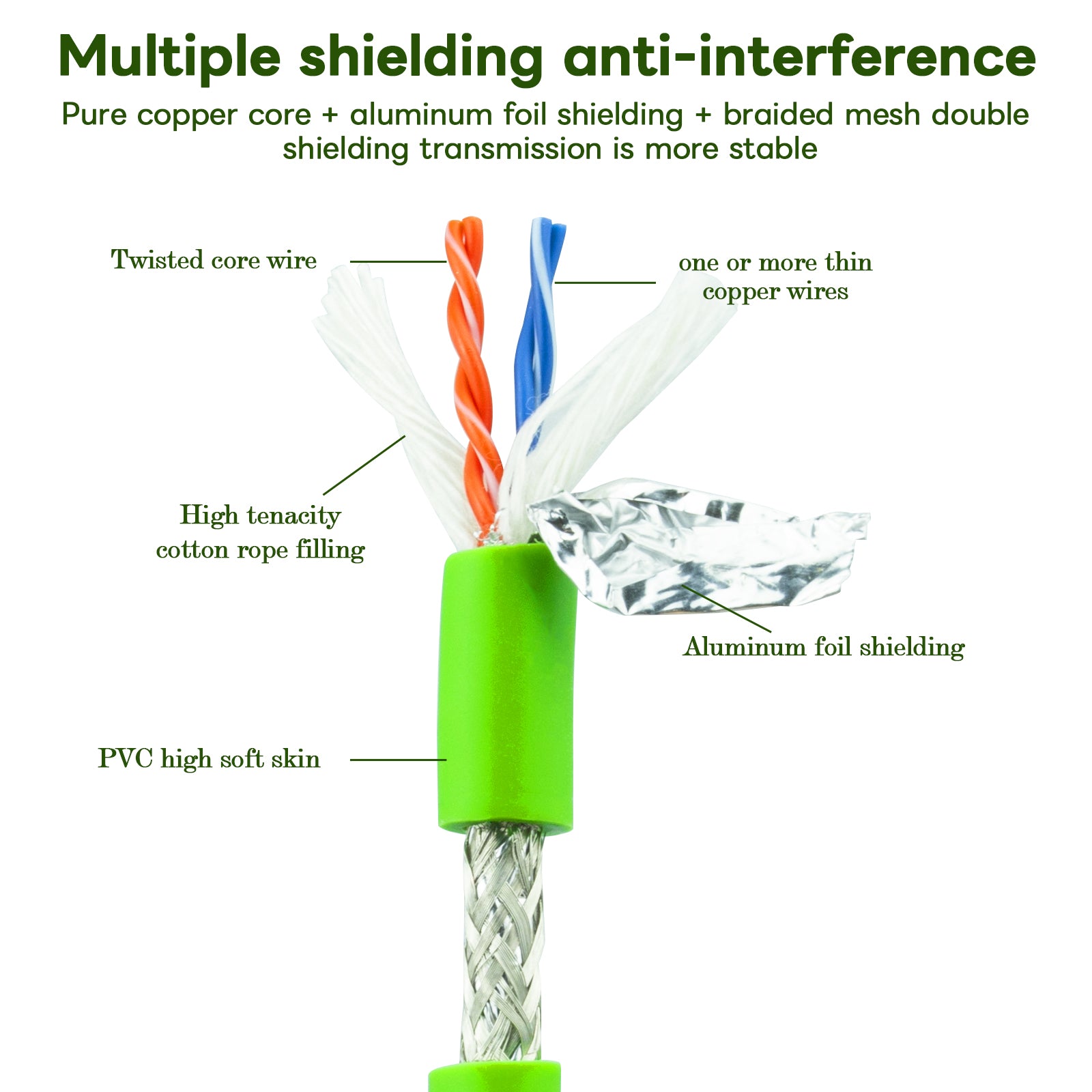 Multiple shielding anti-interference

Pure copper core + aluminum foil shielding + braided mesh double shielding transmission is more stable

Twisted core wire

one or more thin copper wires

High tenacity cotton rope filling

Aluminum foil shielding

PVC high soft skin