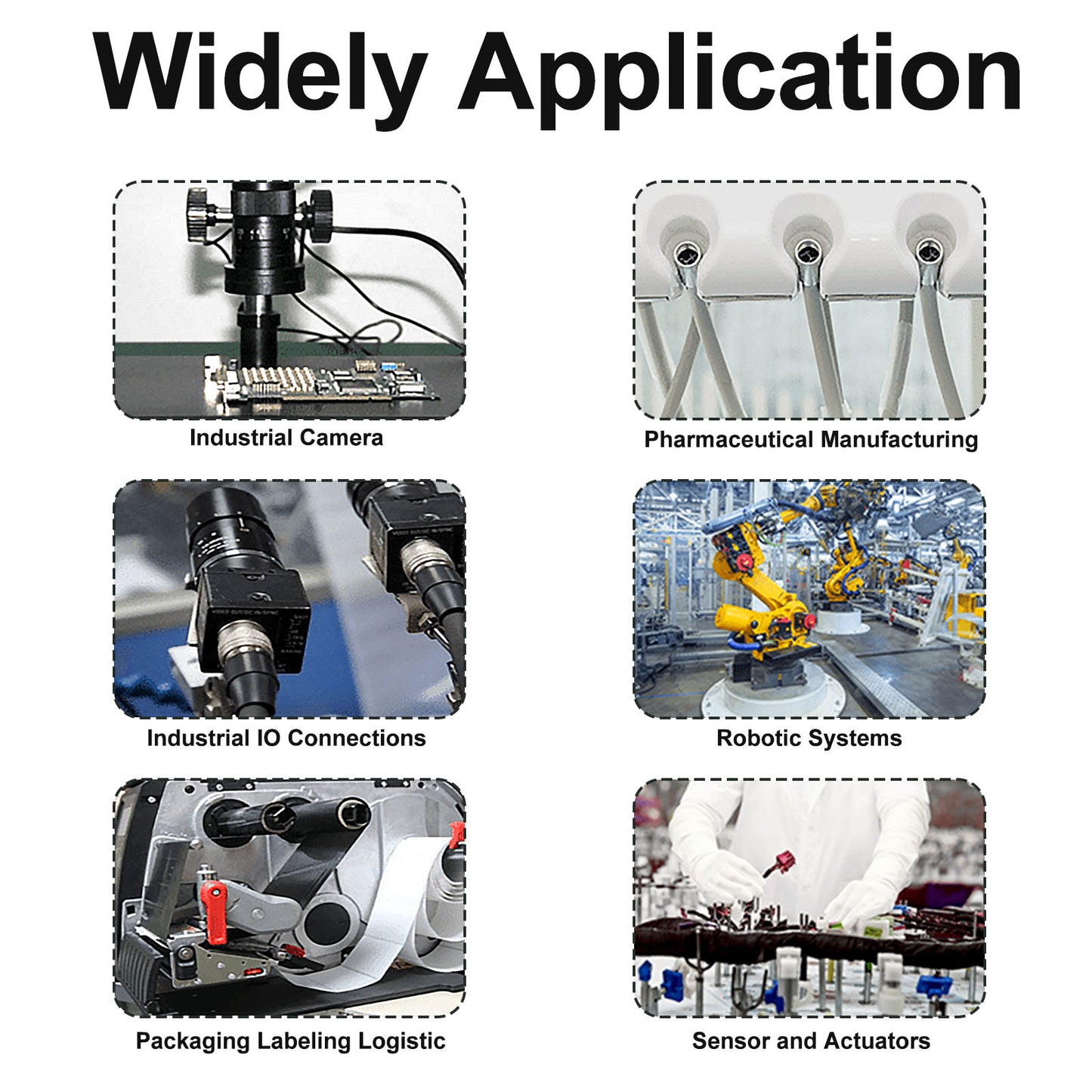 Widely Application

Industrial Camera

Pharmaceutical Manufacturing

Industrial IO Connections

Robotic Systems

Packaging Labeling Logistic

Sensor and Actuators