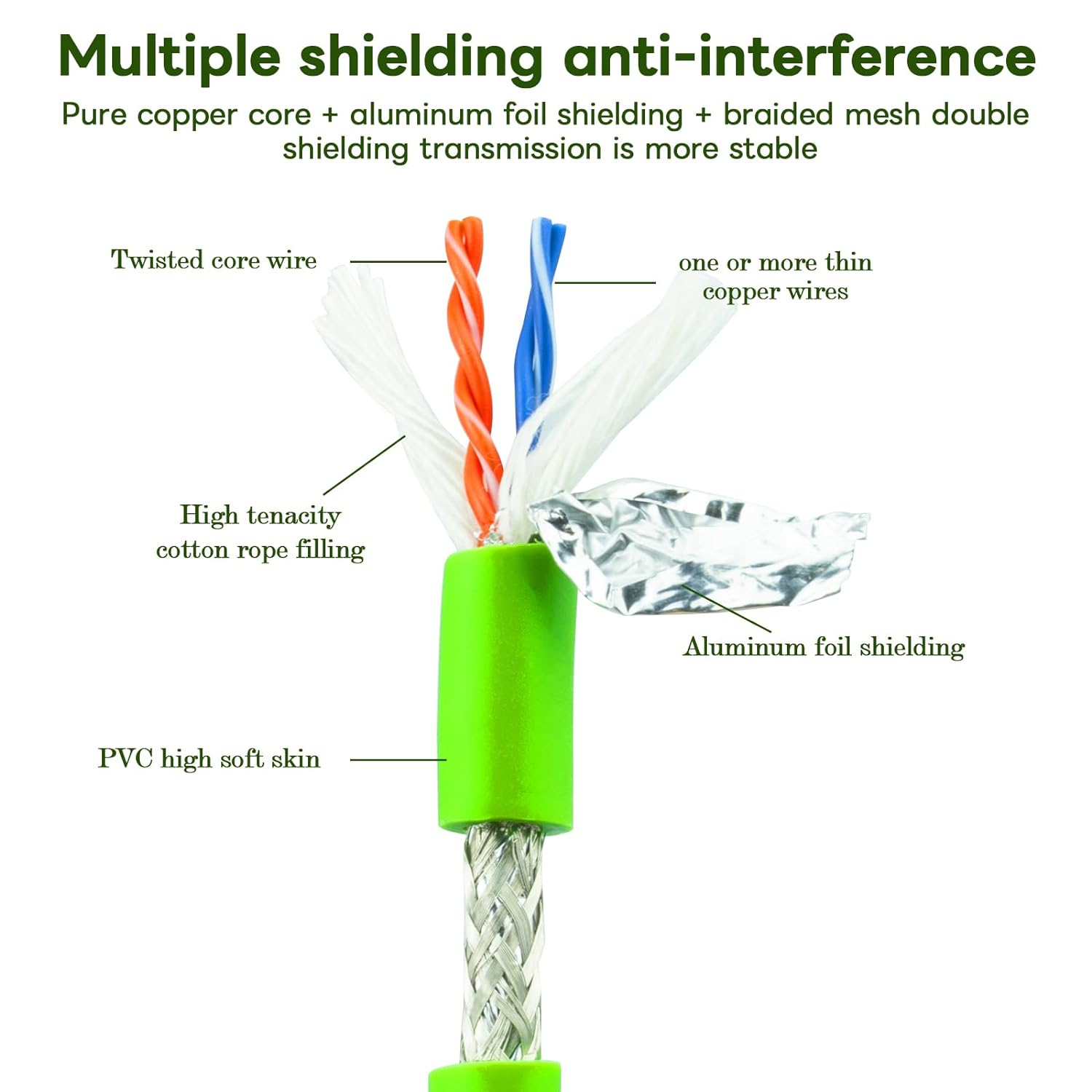 Multiple shielding anti-interference

Pure copper core + aluminum foil shielding + braided mesh double shielding transmission is more stable

Twisted core wire

one or more thin copper wires

High tenacity cotton rope filling

Aluminum foil shielding

PVC high soft skin