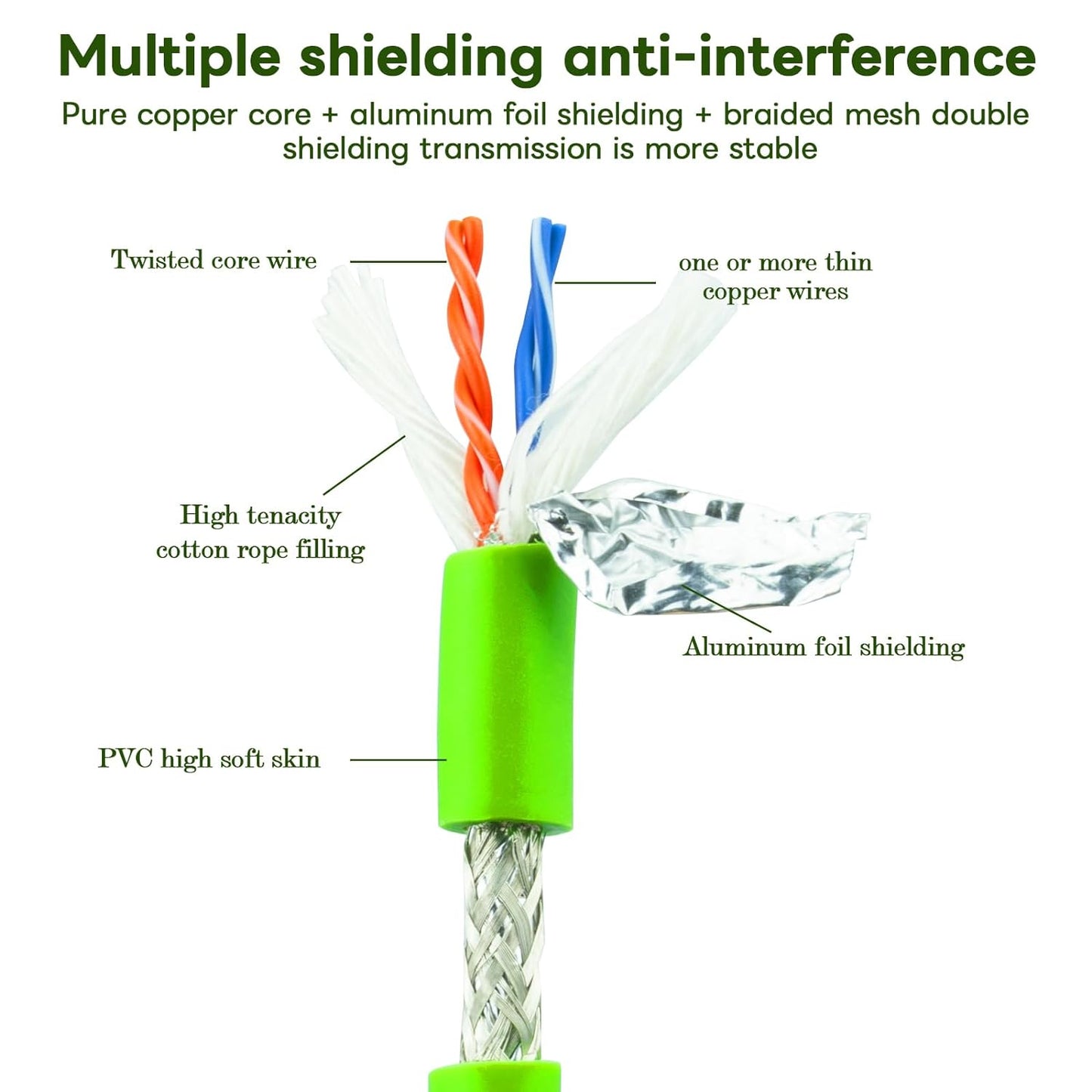 Multiple shielding anti-interference

Pure copper core + aluminum foil shielding + braided mesh double shielding transmission is more stable

Twisted core wire

one or more thin copper wires

High tenacity cotton rope filling

Aluminum foil shielding

PVC high soft skin