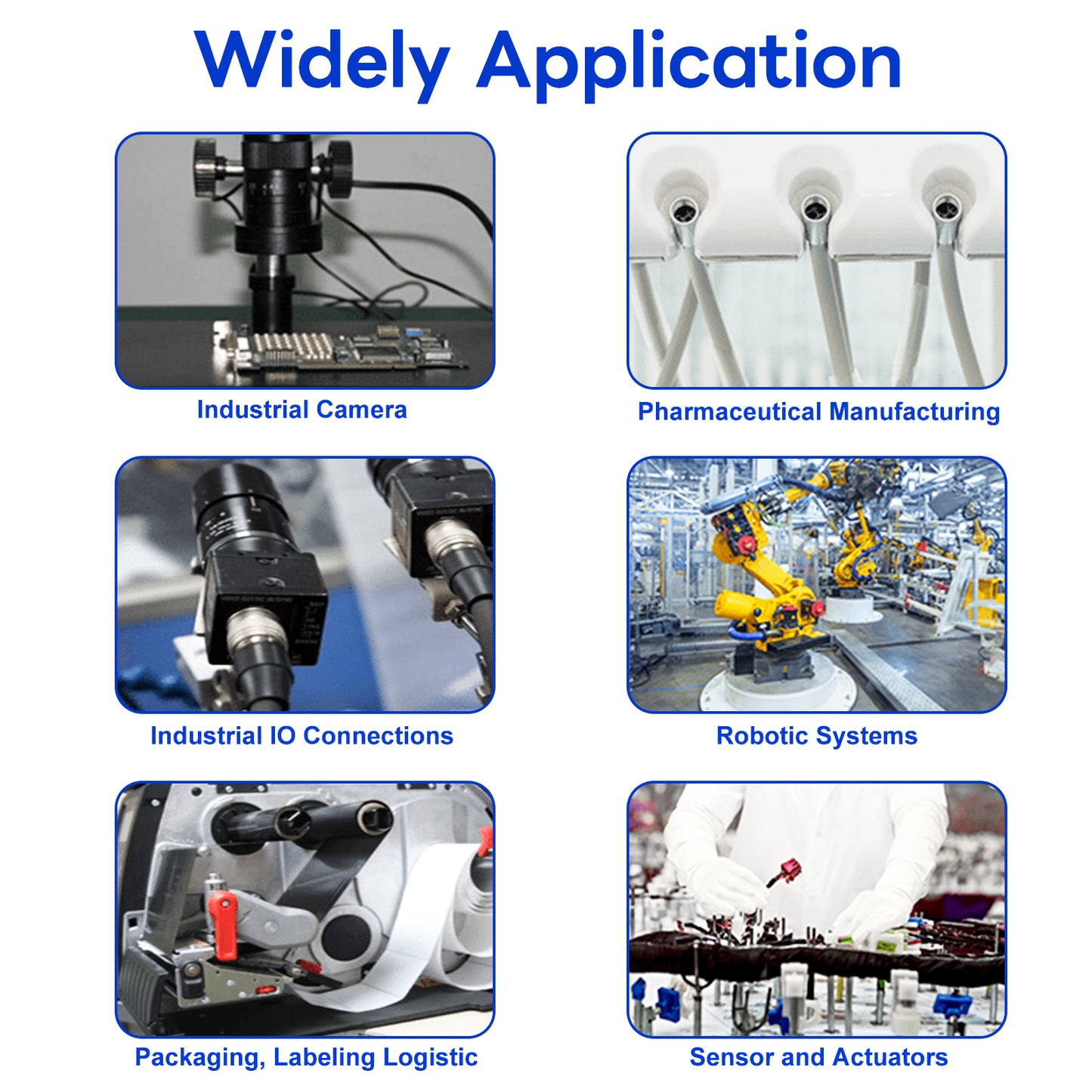 Widely Application

Industrial Camera

Pharmaceutical Manufacturing

Industrial IO Connections

Robotic Systems

Packaging, Labeling Logistic

Sensor and Actuators